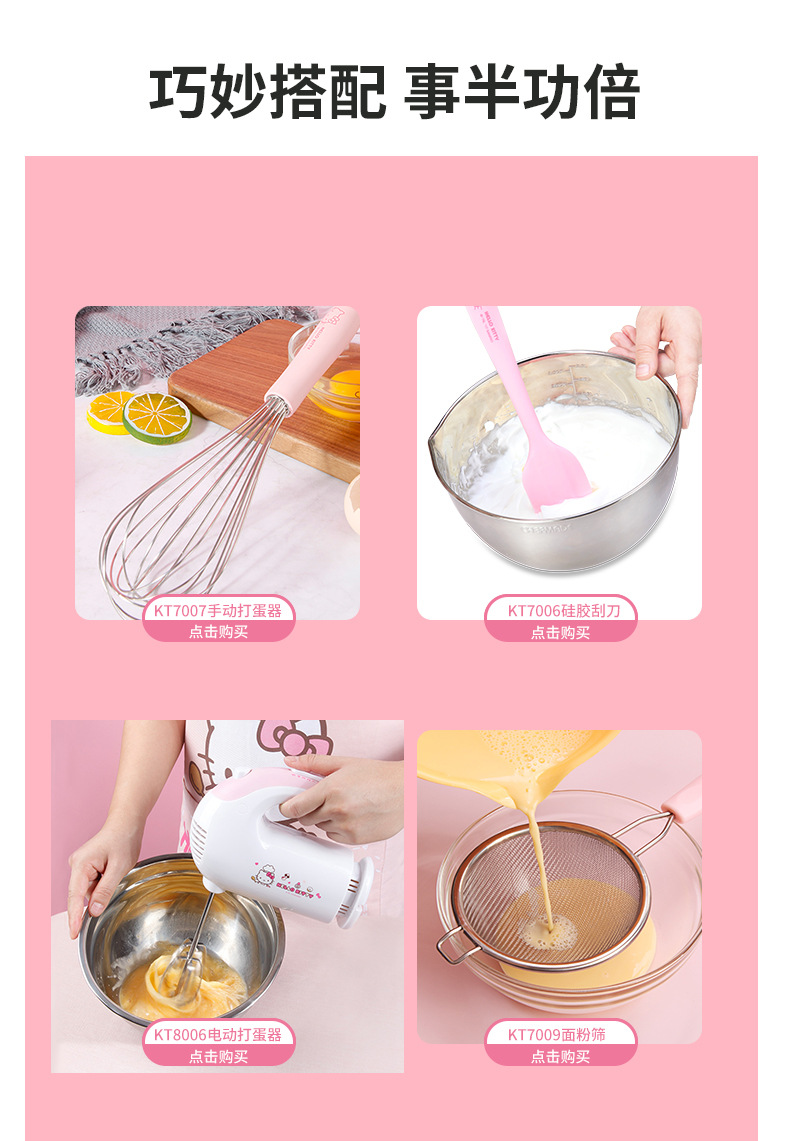 巧妙搭配 事半功倍

KT7007手动打蛋器
点击购买

KT7006硅胶刮刀
点击购买

KT8006电动打蛋器
点击购买

KT7009面粉筛
点击购买